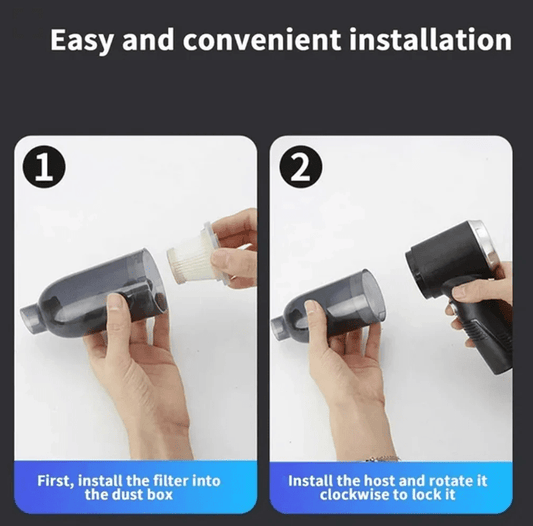 Easy and convenient installation

1

First, install the filter into the dust box

2

Install the host and rotate it clockwise to lock it