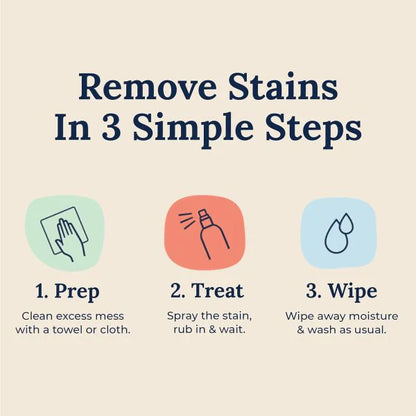 Remove Stains
In 3 Simple Steps

1. Prep
Clean excess mess with a towel or cloth.

2. Treat
Spray the stain, rub in & wait.

3. Wipe
Wipe away moisture & wash as usual.