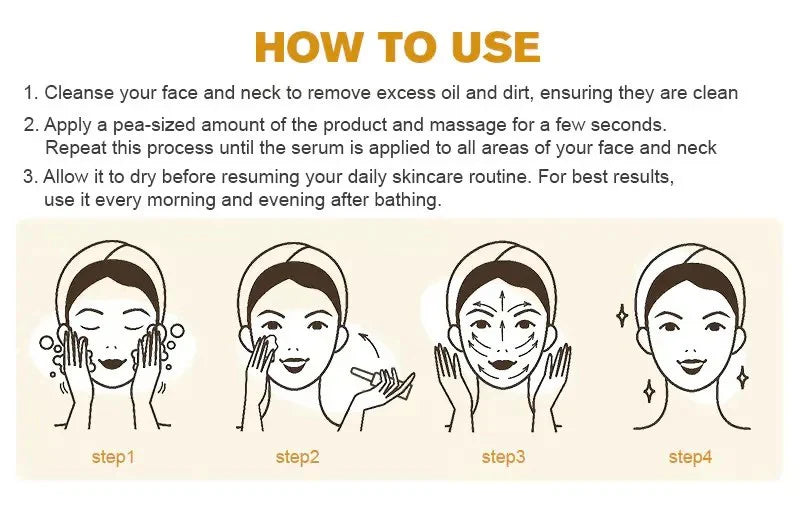 HOW TO USE

1. Cleanse your face and neck to remove excess oil and dirt, ensuring they are clean

2. Apply a pea-sized amount of the product and massage for a few seconds. Repeat this process until the serum is applied to all areas of your face and neck

3. Allow it to dry before resuming your daily skincare routine. For best results, use it every morning and evening after bathing.

step1

step2

step3

step4